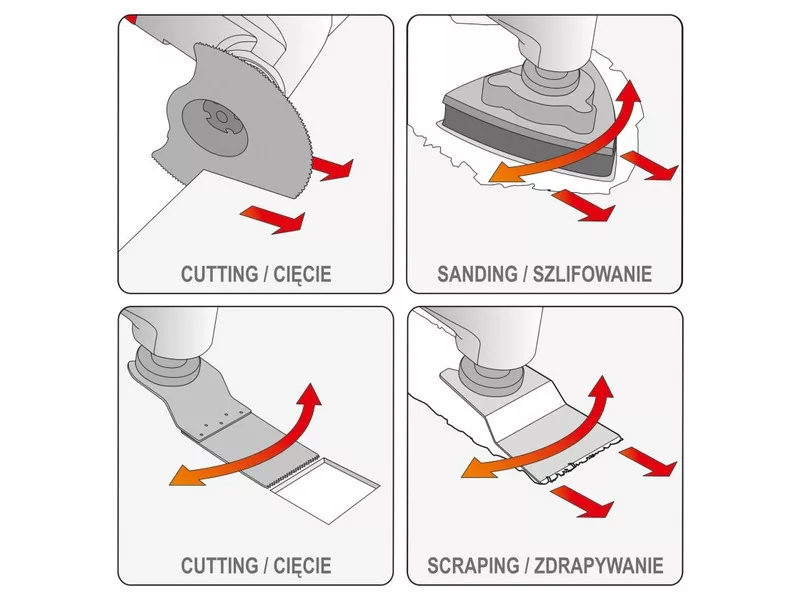 CUTTING / CIĘCIE

SANDING / SZLIFOWANIE

CUTTING / CIĘCIE

SCRAPING / ZDRAPYWANIE